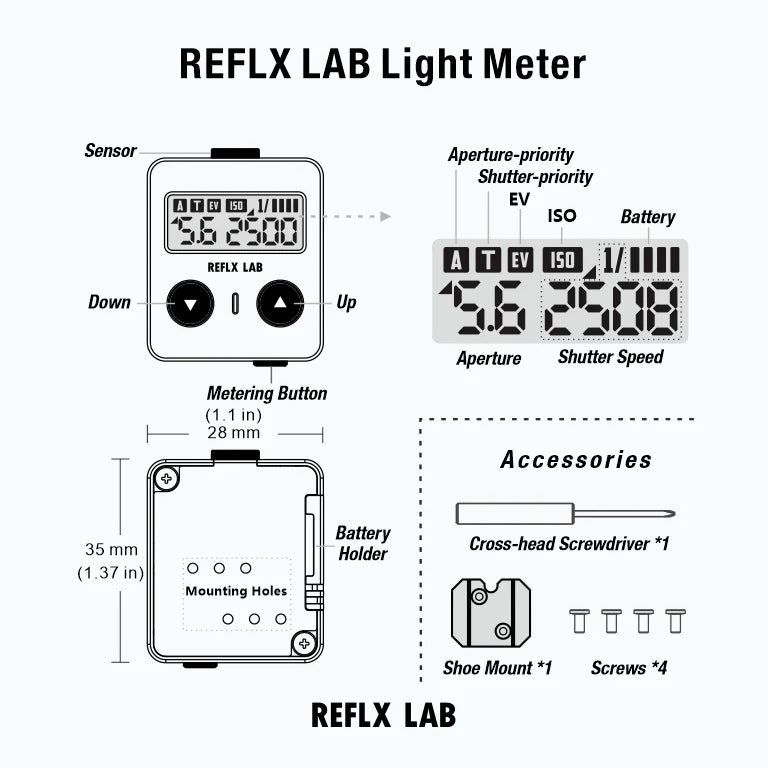 REFLX LAB Light Meter

Sensor

A T EV ISO 1/
5.6 2500
REFLX LAB

Down
Up

Metering Button

Aperture-priority
Shutter-priority
EV
ISO
Battery

A T EV ISO 1/
5.6 2508

Aperture
Shutter Speed

(1.1 in)
28 mm

35 mm
(1.37 in)

Mounting Holes

Battery Holder

Accessories

Cross-head Screwdriver *1

Shoe Mount *1
Screws *4

REFLX LAB